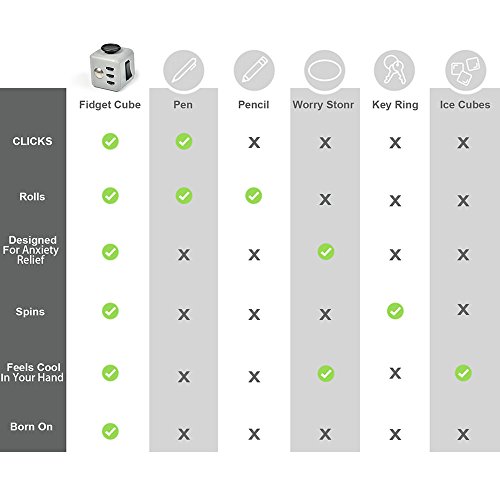 | | Fidget Cube | Pen | Pencil | Worry Stonr | Key Ring | Ice Cubes |
|---|---|---|---|---|---|---|
| CLICKS | ✓ | ✓ | X | X | X | X |
| Rolls | ✓ | ✓ | ✓ | X | X | X |
| Designed For Anxiety Relief | ✓ | X | X | ✓ | X | X |
| Spins | ✓ | X | X | X | ✓ | X |
| Feels Cool In Your Hand | ✓ | X | X | ✓ | X | ✓ |
| Born On | ✓ | X | X | X | X | X |