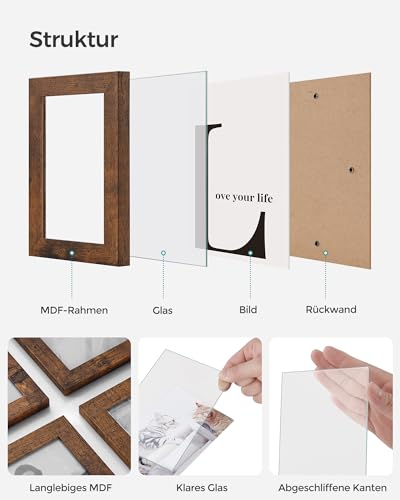 Struktur

L
ove your life

MDF-Rahmen

Glas

Bild

Rückwand

Langlebiges MDF

Klares Glas

Abgeschliffene Kanten