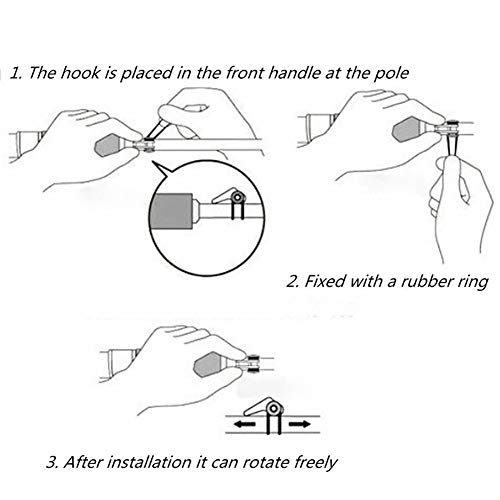 1. The hook is placed in the front handle at the pole

2. Fixed with a rubber ring

3. After installation it can rotate freely