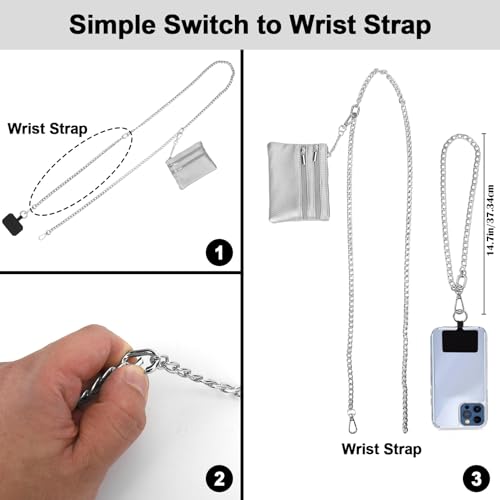 Simple Switch to Wrist Strap

Wrist Strap

1

2

14.7in/37.34cm

Wrist Strap

3