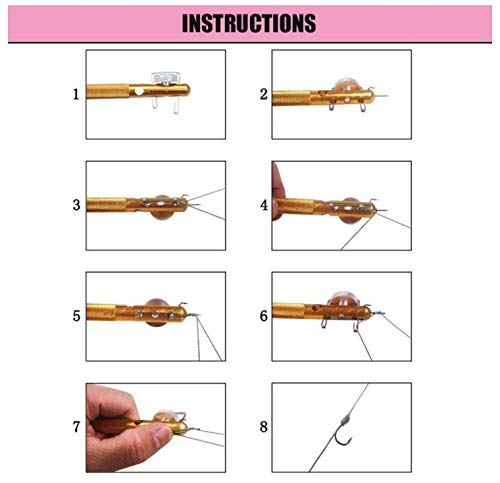 INSTRUCTIONS

1

2

3

4

5

6

7

8