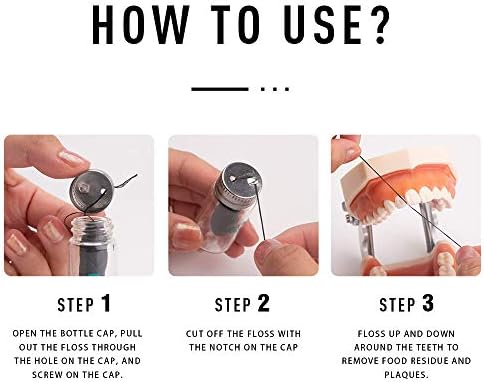 HOW TO USE?

STEP 1

OPEN THE BOTTLE CAP, PULL OUT THE FLOSS THROUGH THE HOLE ON THE CAP, AND SCREW ON THE CAP.

STEP 2

CUT OFF THE FLOSS WITH THE NOTCH ON THE CAP

STEP 3

FLOSS UP AND DOWN AROUND THE TEETH TO REMOVE FOOD RESIDUE AND PLAQUES.