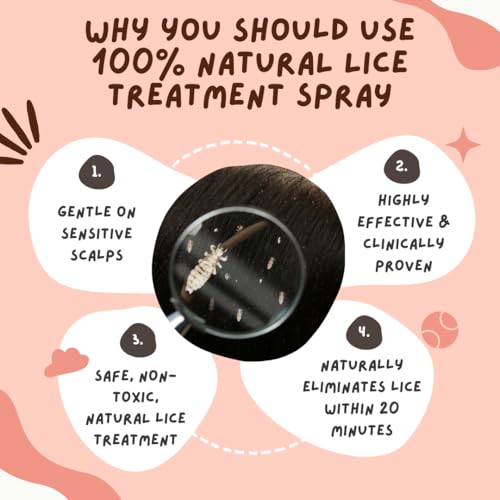 WHY YOU SHOULD USE 100% NATURAL LICE TREATMENT SPRAY

1.

GENTLE ON SENSITIVE SCALPS

2.

HIGHLY EFFECTIVE & CLINICALLY PROVEN

3.

SAFE, NON-TOXIC, NATURAL LICE TREATMENT

4.

NATURALLY ELIMINATES LICE WITHIN 20 MINUTES