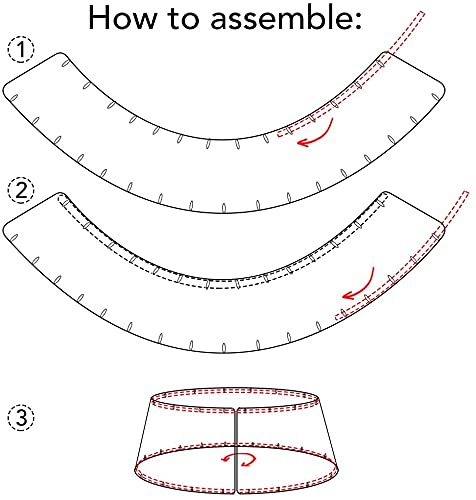 How to assemble:

1

2

3