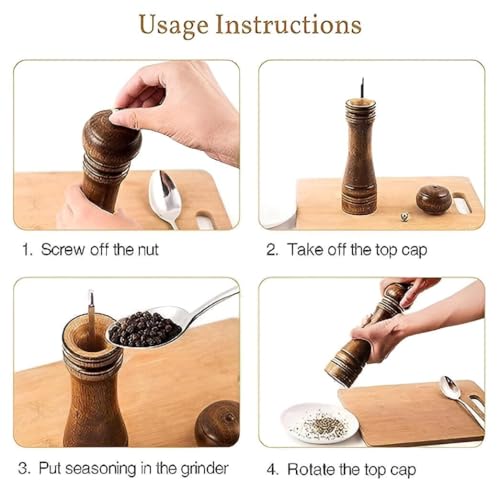 Usage Instructions

1. Screw off the nut

2. Take off the top cap

3. Put seasoning in the grinder

4. Rotate the top cap