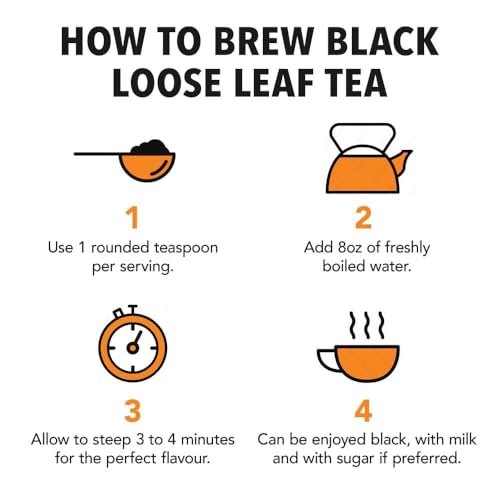 HOW TO BREW BLACK LOOSE LEAF TEA

1
Use 1 rounded teaspoon per serving.

2
Add 8oz of freshly boiled water.

3
Allow to steep 3 to 4 minutes for the perfect flavour.

4
Can be enjoyed black, with milk and with sugar if preferred.