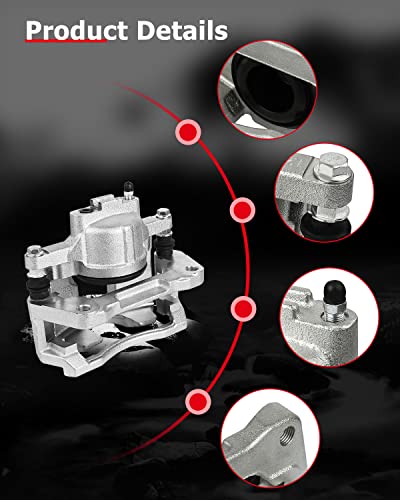 Product Details