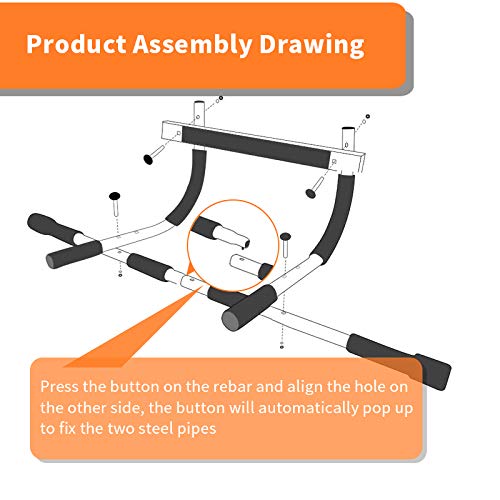 Product Assembly Drawing

Press the button on the rebar and align the hole on the other side, the button will automatically pop up to fix the two steel pipes