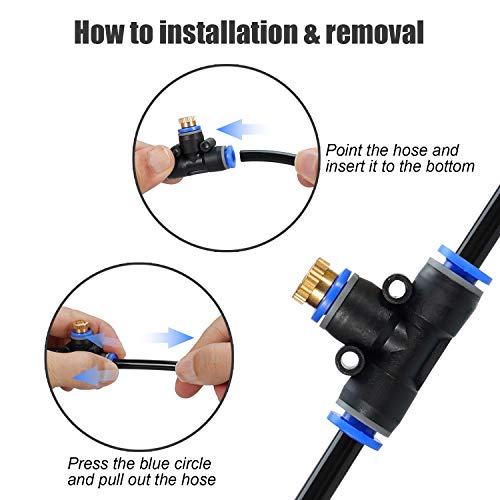 How to installation & removal

Point the hose and insert it to the bottom

Press the blue circle and pull out the hose