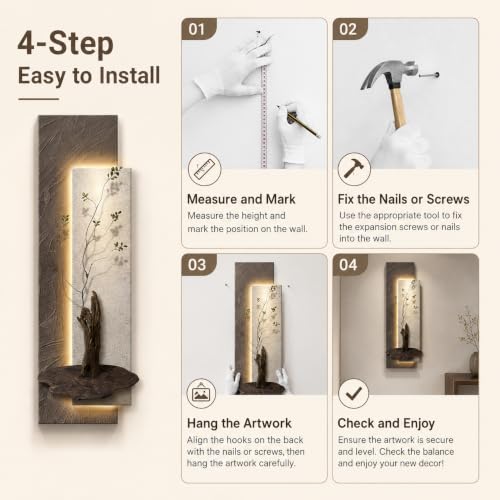 4-Step
Easy to Install

01

Measure and Mark
Measure the height and mark the position on the wall.

02

Fix the Nails or Screws
Use the appropriate tool to fix the expansion screws or nails into the wall.

03

Hang the Artwork
Align the hooks on the back with the nails or screws, then hang the artwork carefully.

04

Check and Enjoy
Ensure the artwork is secure and level. Check the balance and enjoy your new decor!