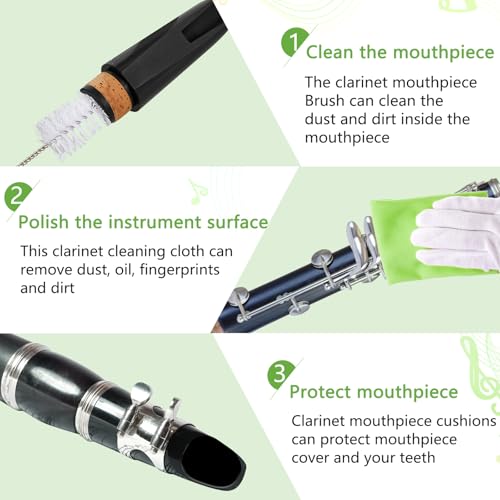 1 Clean the mouthpiece

The clarinet mouthpiece Brush can clean the dust and dirt inside the mouthpiece

2 Polish the instrument surface

This clarinet cleaning cloth can remove dust, oil, fingerprints and dirt

3 Protect mouthpiece

Clarinet mouthpiece cushions can protect mouthpiece cover and your teeth