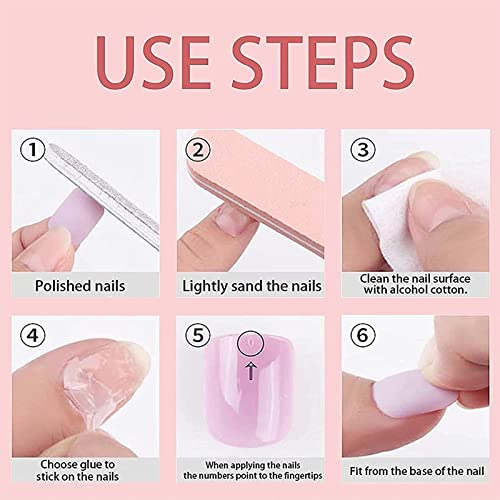 USE STEPS

①
Polished nails

②
Lightly sand the nails

③
Clean the nail surface with alcohol cotton.

④
Choose glue to stick on the nails

⑤
When applying the nails the numbers point to the fingertips

⑥
Fit from the base of the nail