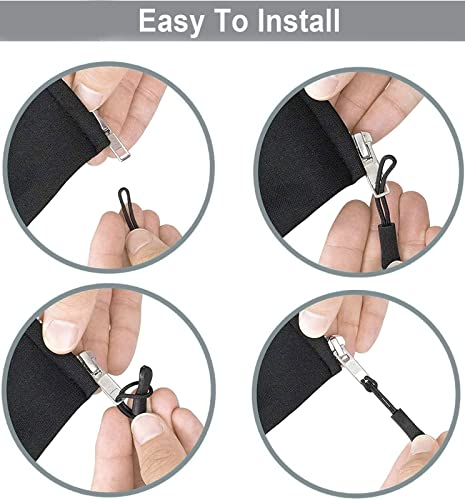 Easy To Install