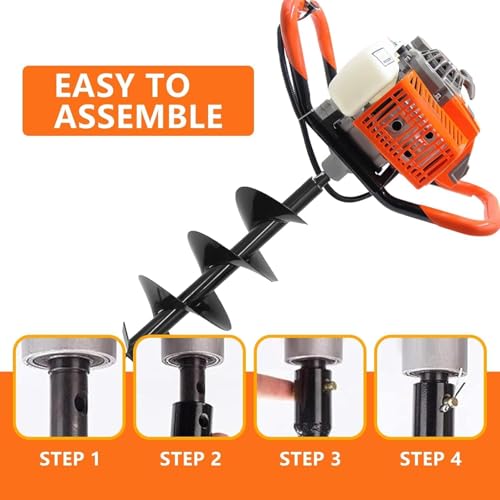 EASY TO ASSEMBLE

STEP 1

STEP 2

STEP 3

STEP 4