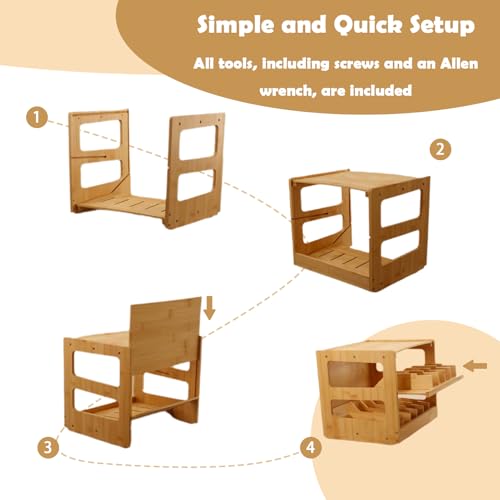 Simple and Quick Setup

All tools, including screws and an Allen wrench, are included

1

2

3

4