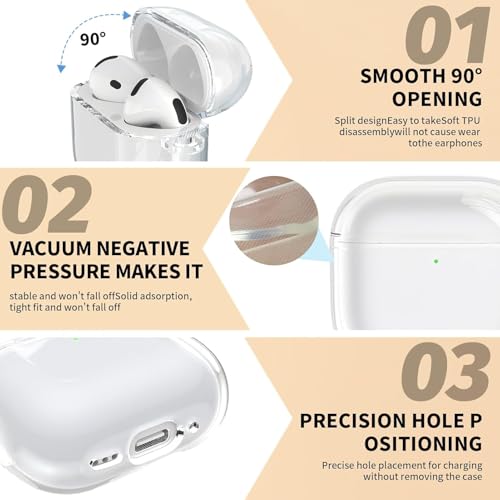 90°

01

SMOOTH 90° OPENING

Split designEasy to takeSoft TPU disassemblywill not cause wear tothe earphones

02

VACUUM NEGATIVE PRESSURE MAKES IT

stable and won't fall offSolid adsorption, tight fit and won't fall off

03

PRECISION HOLE P OSITIONING

Precise hole placement for charging without removing the case