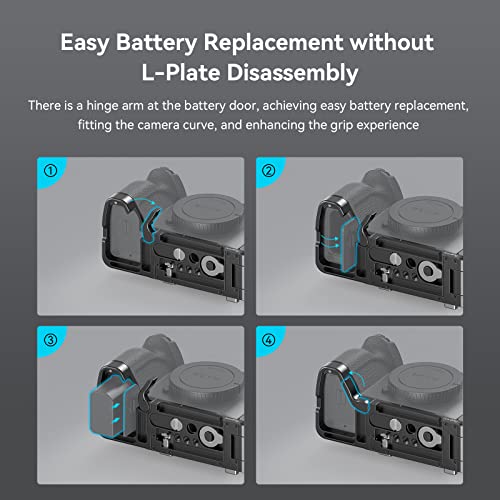 Easy Battery Replacement without L-Plate Disassembly

There is a hinge arm at the battery door, achieving easy battery replacement, fitting the camera curve, and enhancing the grip experience

①

②

③

④