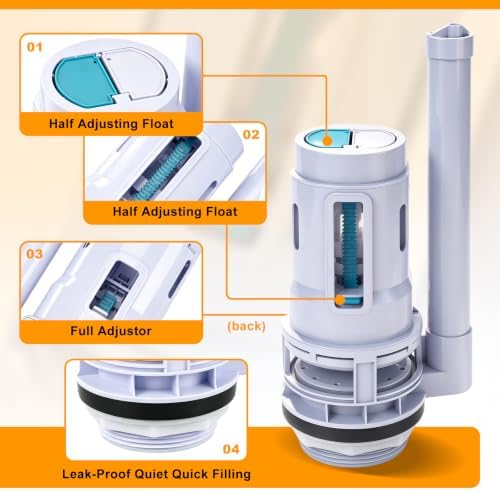 01

Half Adjusting Float

02

Half Adjusting Float

03

Full Adjustor

(back)

04

Leak-Proof Quiet Quick Filling