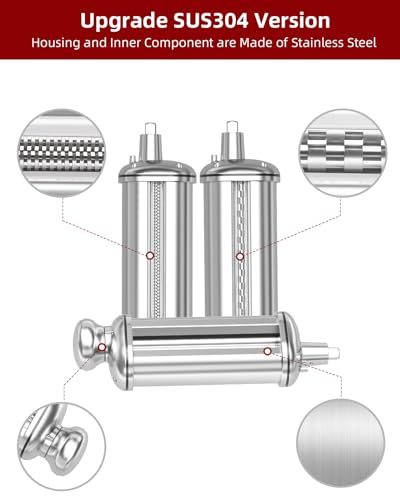 Upgrade SUS304 Version
Housing and Inner Component are Made of Stainless Steel