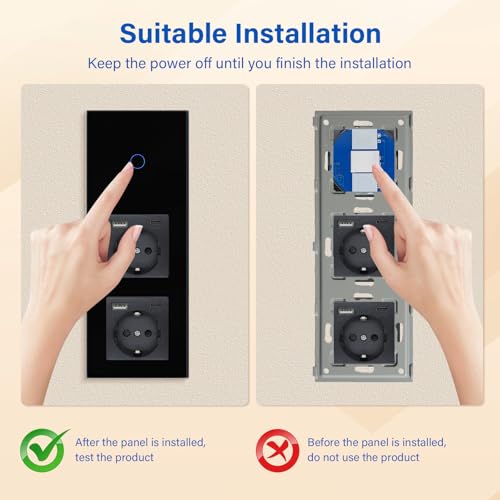 Suitable Installation

Keep the power off until you finish the installation

After the panel is installed, test the product

Before the panel is installed, do not use the product