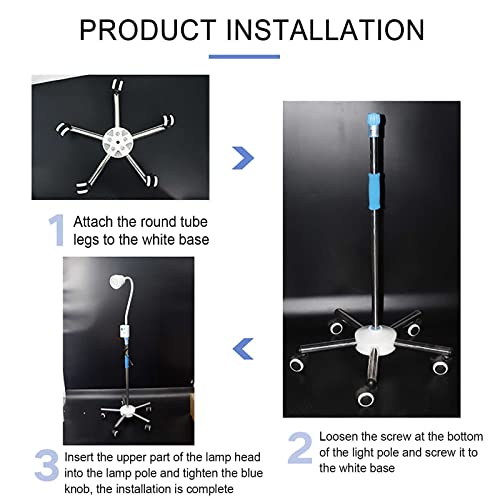 PRODUCT INSTALLATION

1 Attach the round tube legs to the white base

2 Loosen the screw at the bottom of the light pole and screw it to the white base

3 Insert the upper part of the lamp head into the lamp pole and tighten the blue knob, the installation is complete