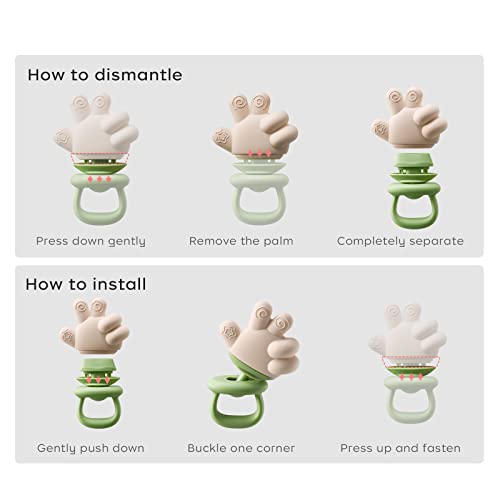 How to dismantle

Press down gently

Remove the palm

Completely separate

How to install

Gently push down

Buckle one corner

Press up and fasten