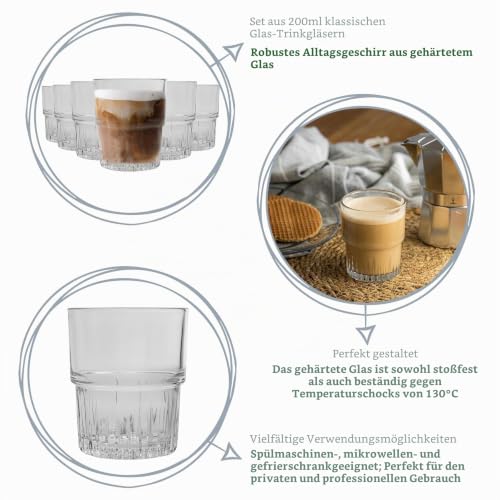 Set aus 200ml klassischen Glas-Trinkgläsern

Robustes Alltagsgeschirr aus gehärtetem Glas

Perfekt gestaltet

Das gehärtete Glas ist sowohl stoßfest als auch beständig gegen Temperaturschocks von 130°C

Vielfältige Verwendungsmöglichkeiten

Spülmaschinen-, mikrowellen- und gefrierschrankgeeignet; Perfekt für den privaten und professionellen Gebrauch