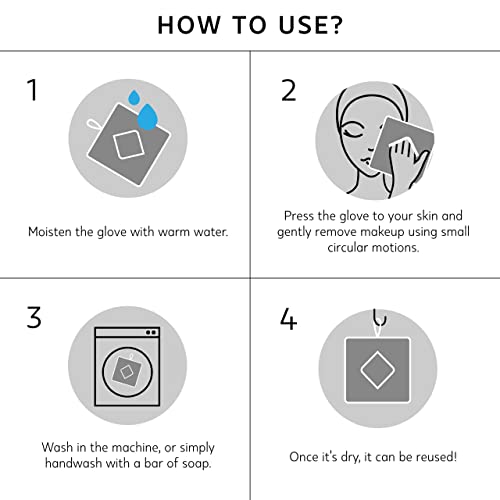 HOW TO USE?

1

Moisten the glove with warm water.

2

Press the glove to your skin and gently remove makeup using small circular motions.

3

Wash in the machine, or simply handwash with a bar of soap.

4

Once it's dry, it can be reused!