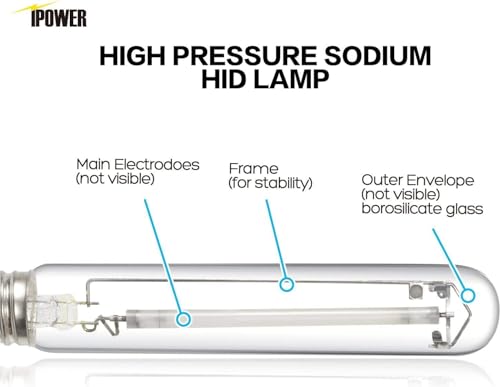 IPOWER

HIGH PRESSURE SODIUM HID LAMP

Main Electrodoes (not visible)

Frame (for stability)

Outer Envelope (not visible) borosilicate glass