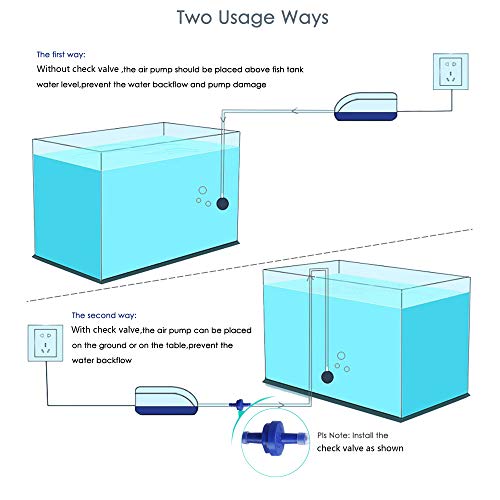 Two Usage Ways

The first way:
Without check valve ,the air pump should be placed above fish tank water level,prevent the water backflow and pump damage

The second way:
With check valve,the air pump can be placed on the ground or on the table,prevent the water backflow

Pls Note: Install the check valve as shown