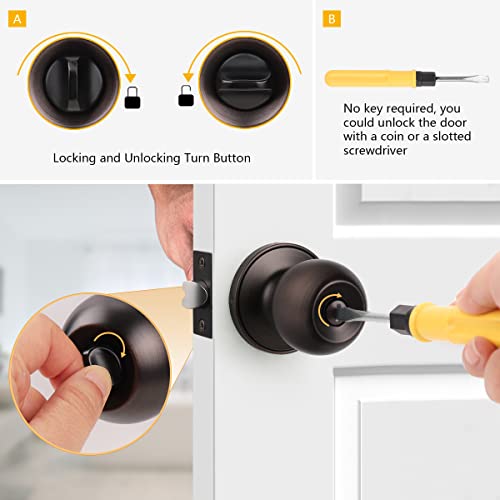 A

Locking and Unlocking Turn Button

B

No key required, you could unlock the door with a coin or a slotted screwdriver