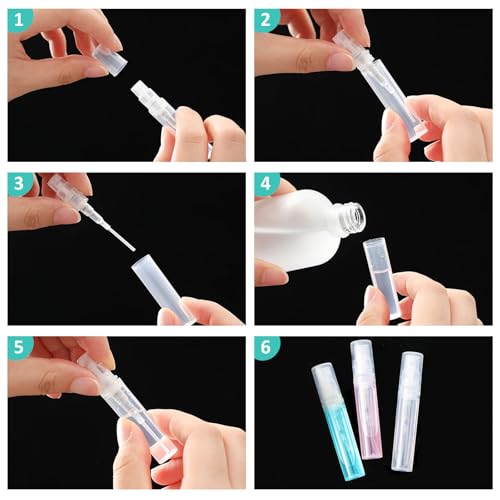 1
2
3
4
5
6