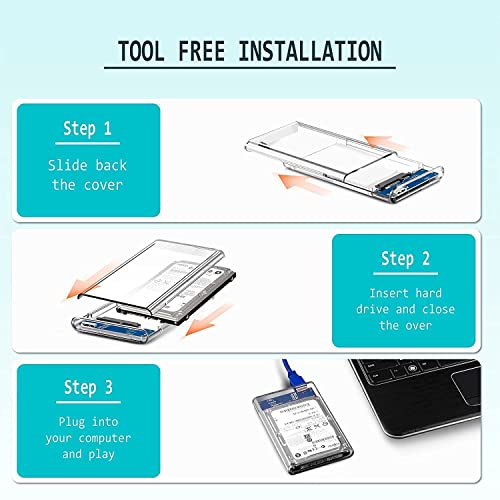 TOOL FREE INSTALLATION

Step 1

Slide back the cover

Step 2

Insert hard drive and close the over

Step 3

Plug into your computer and play