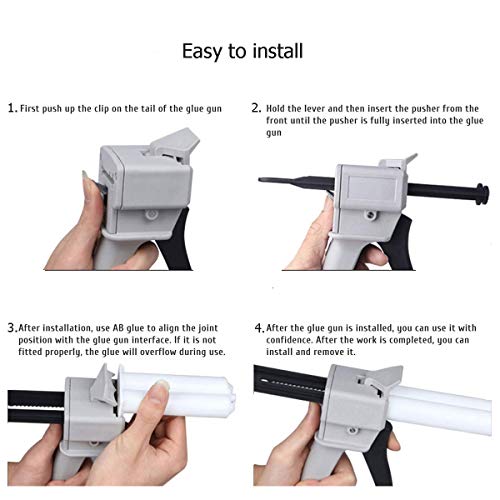 Easy to install

1. First push up the clip on the tail of the glue gun

2. Hold the lever and then insert the pusher from the front until the pusher is fully inserted into the glue gun

3. After installation, use AB glue to align the joint position with the glue gun interface. If it is not fitted properly, the glue will overflow during use.

4. After the glue gun is installed, you can use it with confidence. After the work is completed, you can install and remove it.