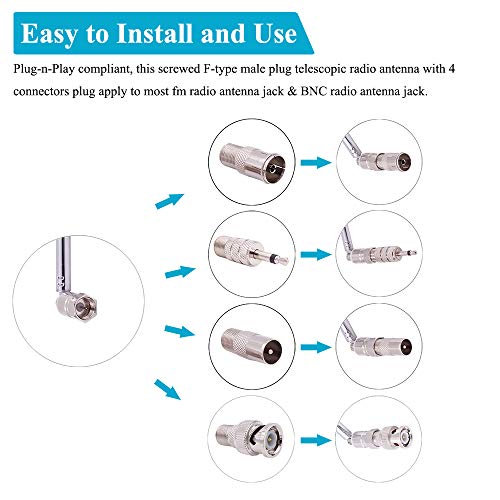 Easy to Install and Use

Plug-n-Play compliant, this screwed F-type male plug telescopic radio antenna with 4 connectors plug apply to most fm radio antenna jack & BNC radio antenna jack.