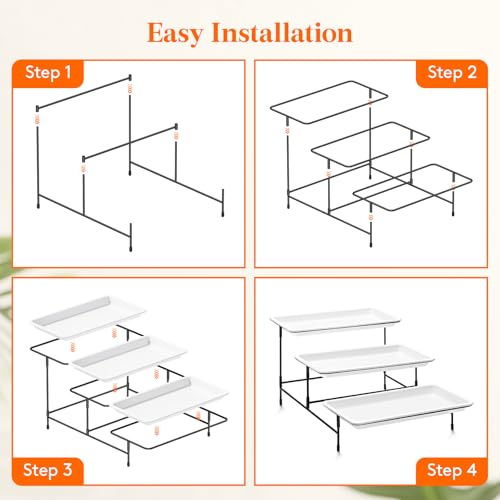 Easy Installation

Step 1

Step 2

Step 3

Step 4