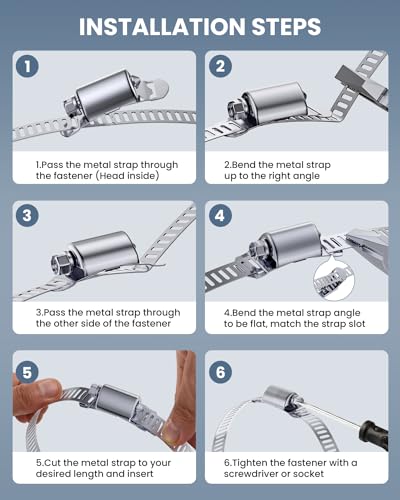 INSTALLATION STEPS

1

1.Pass the metal strap through the fastener (Head inside)

2

2.Bend the metal strap up to the right angle

3

3.Pass the metal strap through the other side of the fastener

4

4.Bend the metal strap angle to be flat, match the strap slot

5

5.Cut the metal strap to your desired length and insert

6

6.Tighten the fastener with a screwdriver or socket