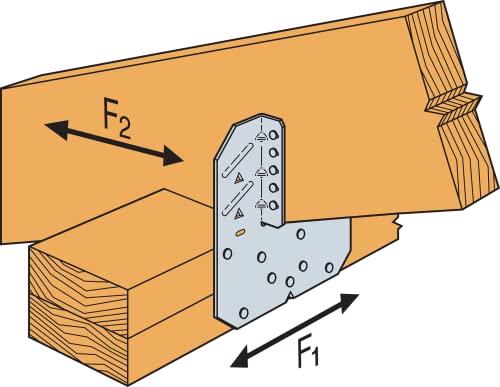 $F_2$

$F_1$