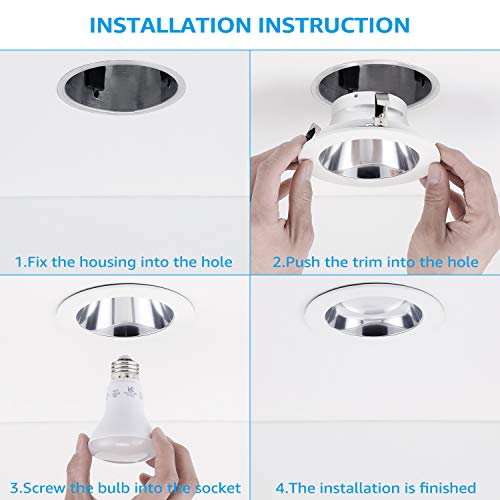 INSTALLATION INSTRUCTION

1.Fix the housing into the hole

2.Push the trim into the hole

3.Screw the bulb into the socket

4.The installation is finished