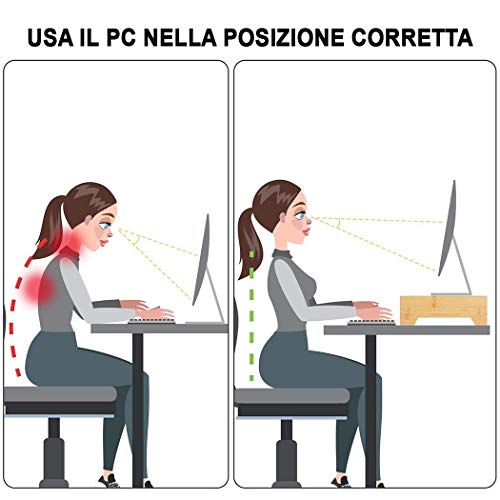 USA IL PC NELLA POSIZIONE CORRETTA