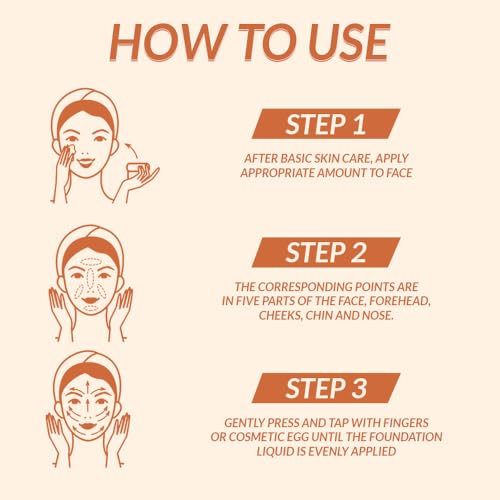 HOW TO USE

STEP 1

AFTER BASIC SKIN CARE, APPLY APPROPRIATE AMOUNT TO FACE

STEP 2

THE CORRESPONDING POINTS ARE IN FIVE PARTS OF THE FACE, FOREHEAD, CHEEKS, CHIN AND NOSE.

STEP 3

GENTLY PRESS AND TAP WITH FINGERS OR COSMETIC EGG UNTIL THE FOUNDATION LIQUID IS EVENLY APPLIED