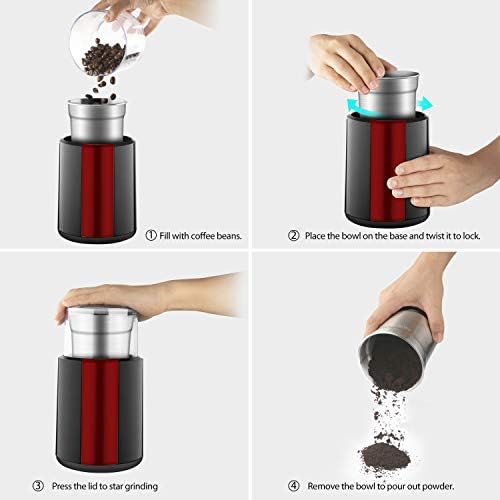 ① Fill with coffee beans.

② Place the bowl on the base and twist it to lock.

③ Press the lid to star grinding

④ Remove the bowl to pour out powder.