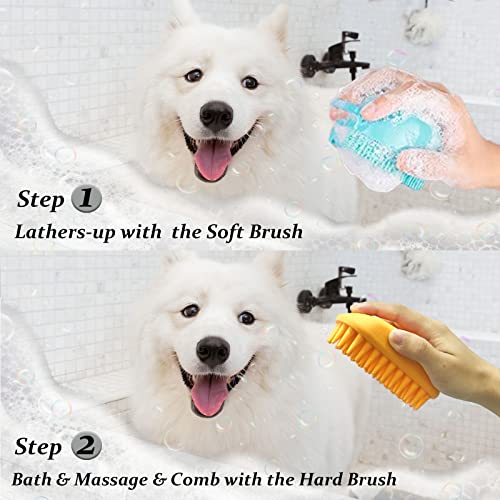 Step 1

Lathers-up with the Soft Brush

Step 2

Bath & Massage & Comb with the Hard Brush