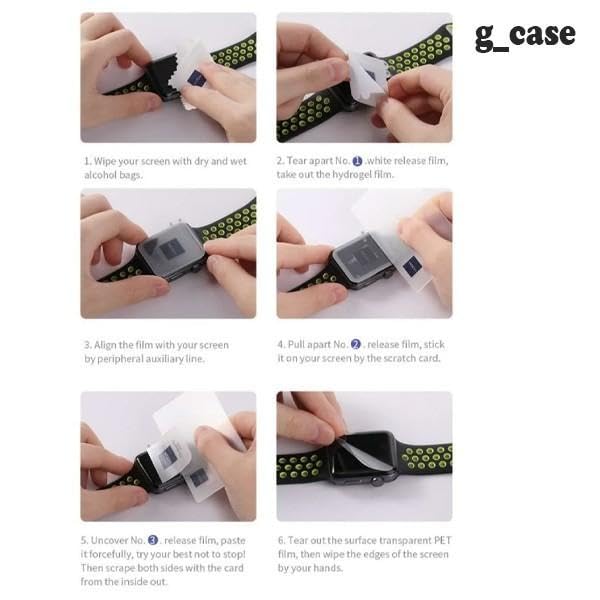 g_case

1. Wipe your screen with dry and wet alcohol bags.

2. Tear apart No. 1 .white release film, take out the hydrogel film.

3. Align the film with your screen by peripheral auxiliary line.

4. Pull apart No. 2 . release film, stick it on your screen by the scratch card.

5. Uncover No. 3 . release film, paste it forcefully, try your best not to stop! Then scrape both sides with the card from the inside out.

6. Tear out the surface transparent PET film, then wipe the edges of the screen by your hands.