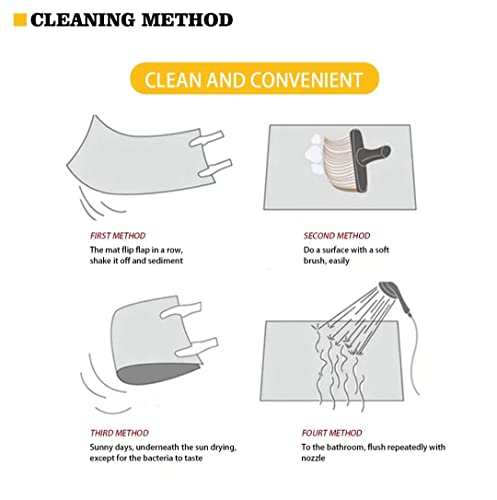 CLEANING METHOD

CLEAN AND CONVENIENT

FIRST METHOD
The mat flip flap in a row, shake it off and sediment

SECOND METHOD
Do a surface with a soft brush, easily

THIRD METHOD
Sunny days, underneath the sun drying, except for the bacteria to taste

FOURT METHOD
To the bathroom, flush repeatedly with nozzle