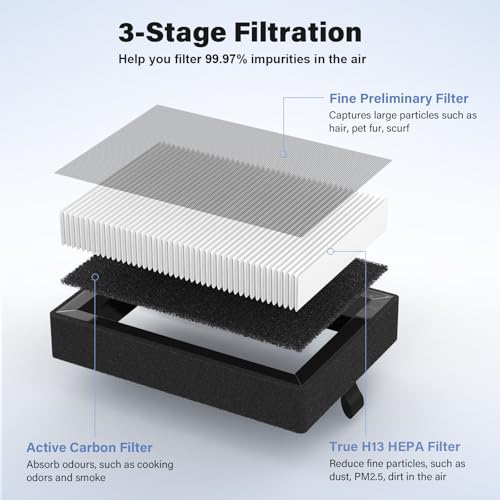 3-Stage Filtration
Help you filter 99.97% impurities in the air

Fine Preliminary Filter
Captures large particles such as hair, pet fur, scurf

Active Carbon Filter
Absorb odours, such as cooking odors and smoke

True H13 HEPA Filter
Reduce fine particles, such as dust, PM2.5, dirt in the air