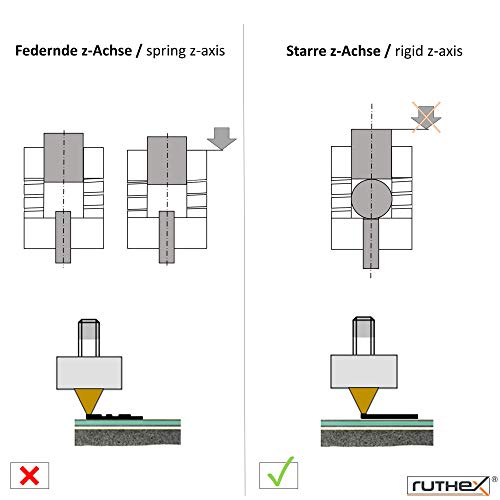 Federnde z-Achse / spring z-axis

Starre z-Achse / rigid z-axis

ruthex®