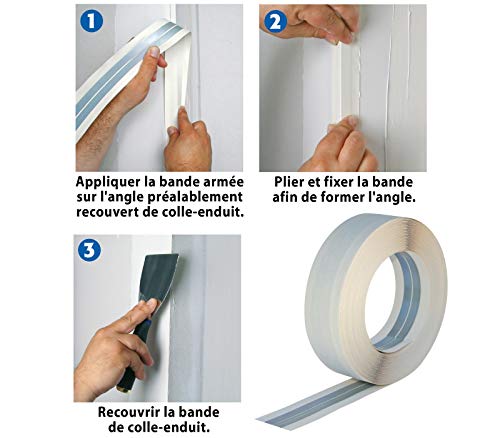 1

Appliquer la bande armée sur l'angle préalablement recouvert de colle-enduit.

2

Plier et fixer la bande afin de former l'angle.

3

Recouvrir la bande de colle-enduit.