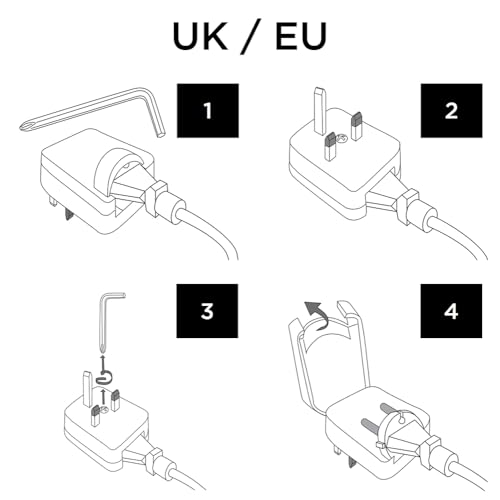 UK / EU

1

2

3

4