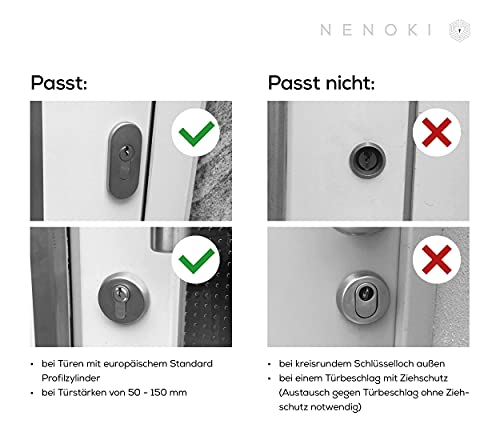 NENOKI

Passt:

• bei Türen mit europäischem Standard Profilzylinder
• bei Türstärken von 50 - 150 mm

Passt nicht:

• bei kreisrundem Schlüsselloch außen
• bei einem Türbeschlag mit Ziehschutz (Austausch gegen Türbeschlag ohne Ziehschutz notwendig)